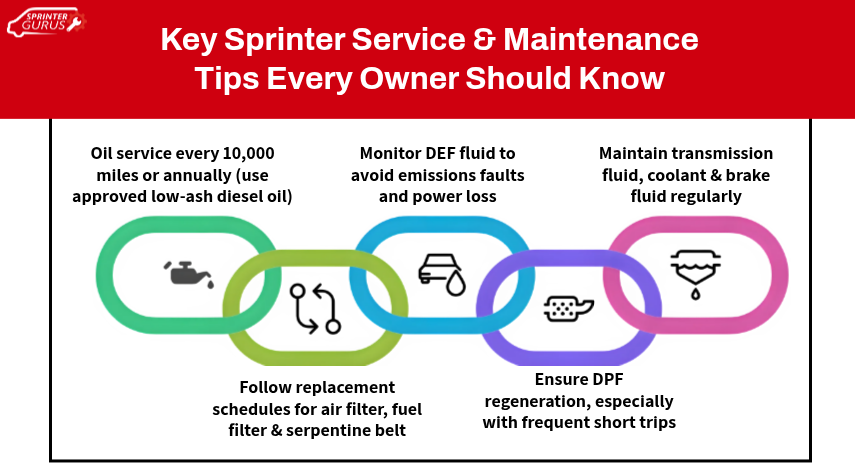 SPRINTER GURUS

Key Sprinter Service & Maintenance Tips Every Owner Should Know

Oil service every 10,000 miles or annually (use approved low-ash diesel oil)

Monitor DEF fluid to avoid emissions faults and power loss

Maintain transmission fluid, coolant & brake fluid regularly

Follow replacement schedules for air filter, fuel filter & serpentine belt

Ensure DPF regeneration, especially with frequent short trips